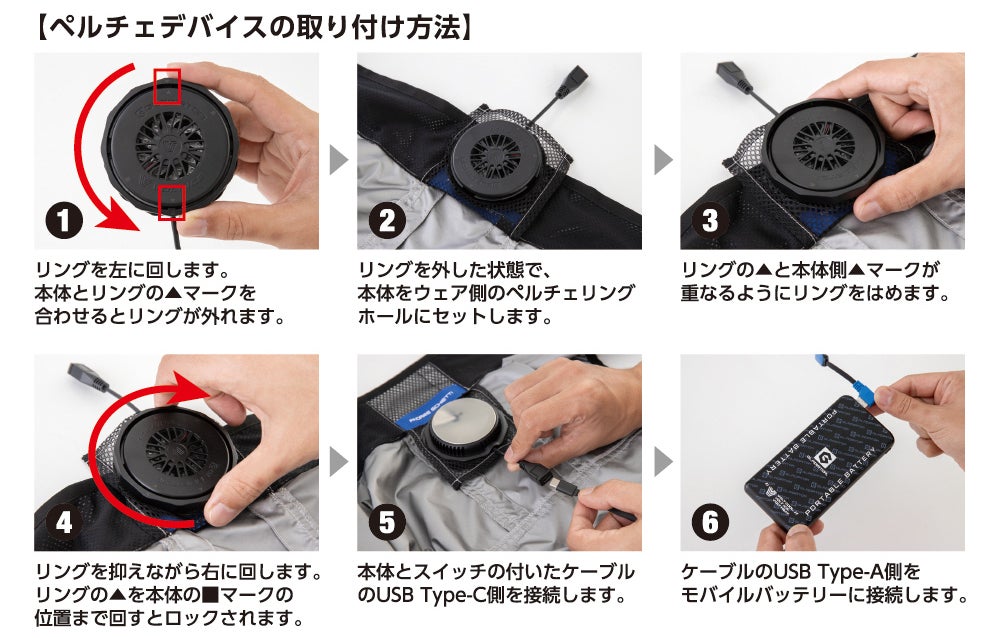 【ペルチェデバイスの取り付け方法】

1
リングを左に回します。
本体とリングの▲マークを合わせるとリングが外れます。

2
リングを外した状態で、本体をウェア側のペルチェリングホールにセットします。

3
リングの▲と本体側▲マークが重なるようにリングをはめます。

4
リングを抑えながら右に回します。
リングの▲を本体の■マークの位置まで回すとロックされます。

5
本体とスイッチの付いたケーブルのUSB Type-C側を接続します。

6
PORTABLE BATTERY
PORTABLE BATTERY
ケーブルのUSB Type-A側をモバイルバッテリーに接続します。