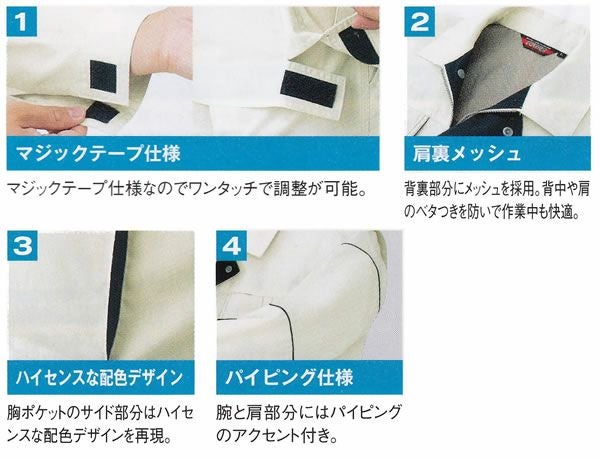 1
マジックテープ仕様
マジックテープ仕様なのでワンタッチで調整が可能。

2
肩裏メッシュ
背裏部分にメッシュを採用。背中や肩のベタつきを防いで作業中も快適。

3
ハイセンスな配色デザイン
胸ポケットのサイド部分はハイセンスな配色デザインを再現。

4
パイピング仕様
腕と肩部分にはパイピングのアクセント付き。